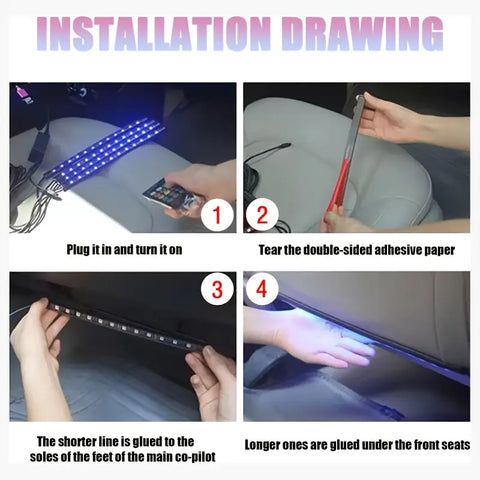 INSTALLATION DRAWING

1

Plug it in and turn it on

2

Tear the double-sided adhesive paper

3

The shorter line is glued to the soles of the feet of the main co-pilot

4

Longer ones are glued under the front seats